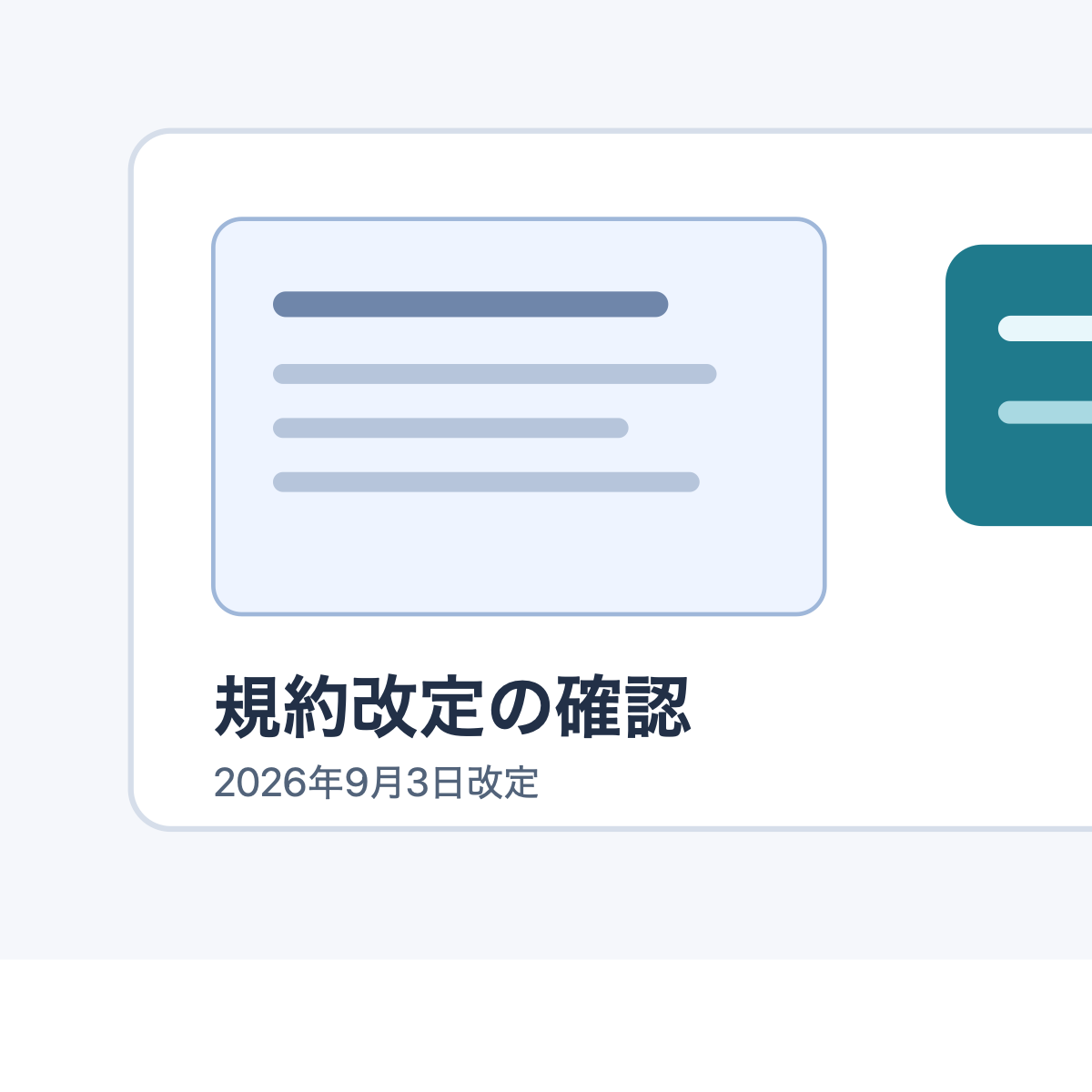 規約改定の確認
2026年9月3日改定